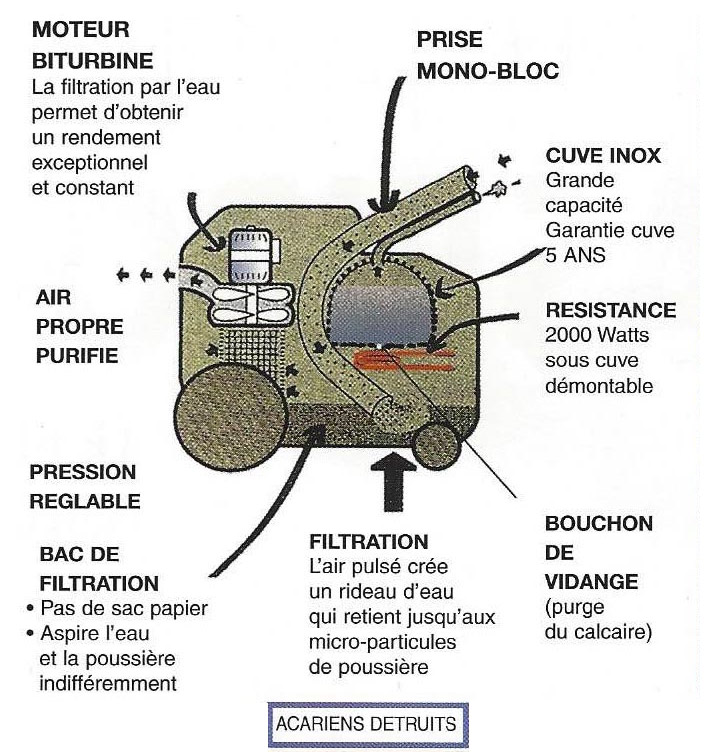 MOTEUR BITURBINE
La filtration par l'eau permet d'obtenir un rendement exceptionnel et constant

PRISE MONO-BLOC

CUVE INOX
Grande capacité
Garantie cuve 5 ANS

AIR PROPRE PURIFIE

RESISTANCE
2000 Watts sous cuve démontable

PRESSION REGLABLE

BAC DE FILTRATION
• Pas de sac papier
• Aspire l'eau et la poussière indifféremment

FILTRATION
L'air pulsé crée un rideau d'eau qui retient jusqu'aux micro-particules de poussière

BOUCHON DE VIDANGE
(purge du calcaire)

ACARIENS DETRUITS